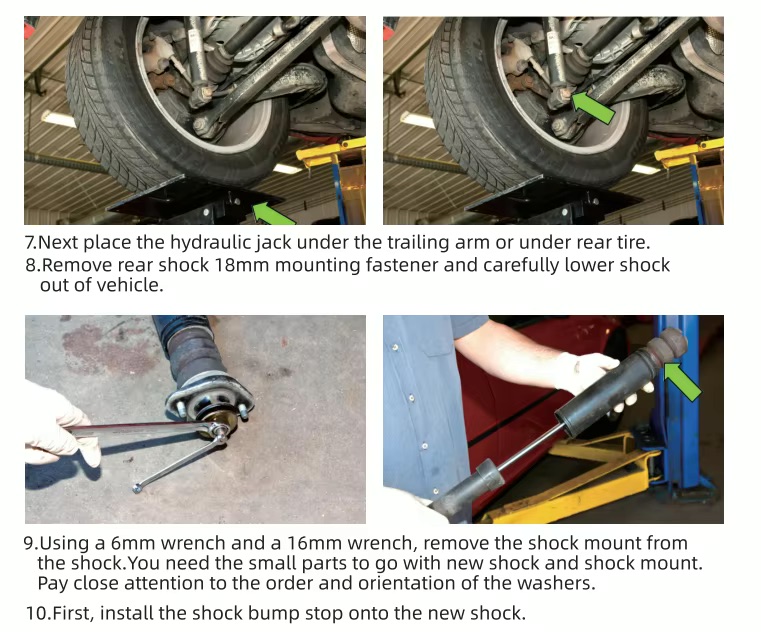 7.Next place the hydraulic jack under the trailing arm or under rear tire.
8.Remove rear shock 18mm mounting fastener and carefully lower shock out of vehicle.

9.Using a 6mm wrench and a 16mm wrench, remove the shock mount from the shock.You need the small parts to go with new shock and shock mount. Pay close attention to the order and orientation of the washers.

10.First, install the shock bump stop onto the new shock.