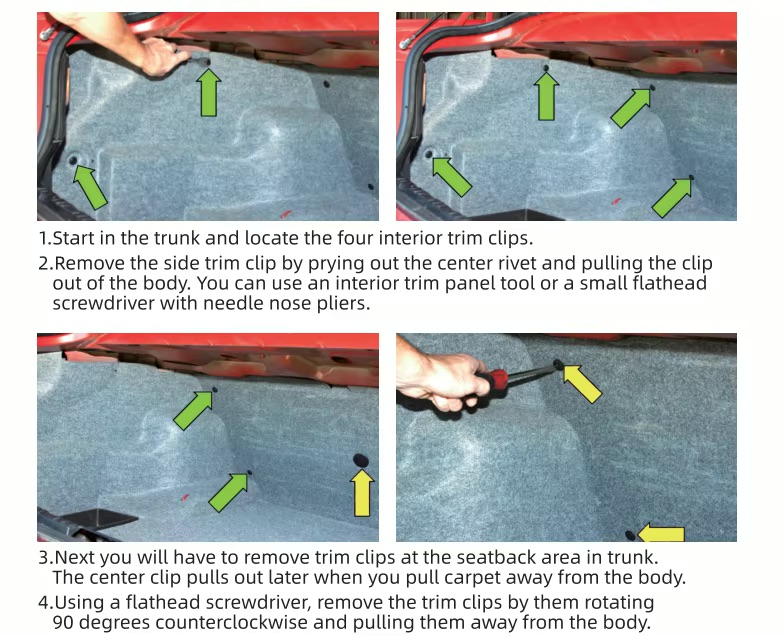 1.Start in the trunk and locate the four interior trim clips.

2.Remove the side trim clip by prying out the center rivet and pulling the clip out of the body. You can use an interior trim panel tool or a small flathead screwdriver with needle nose pliers.

3.Next you will have to remove trim clips at the seatback area in trunk. The center clip pulls out later when you pull carpet away from the body.

4.Using a flathead screwdriver, remove the trim clips by them rotating 90 degrees counterclockwise and pulling them away from the body.